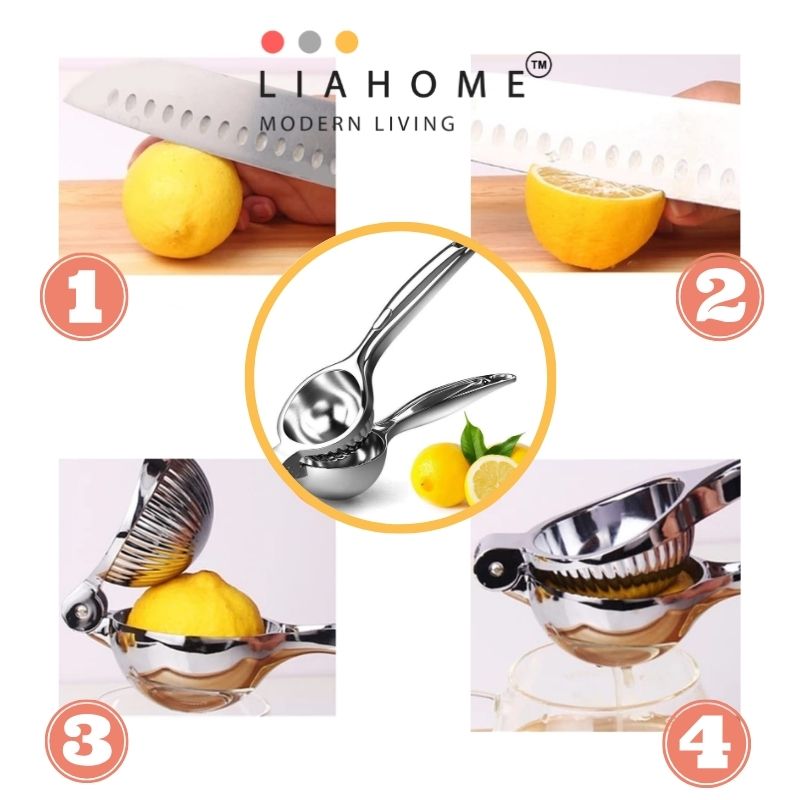 LIAHOME™
MODERN LIVING

1

2

3

4